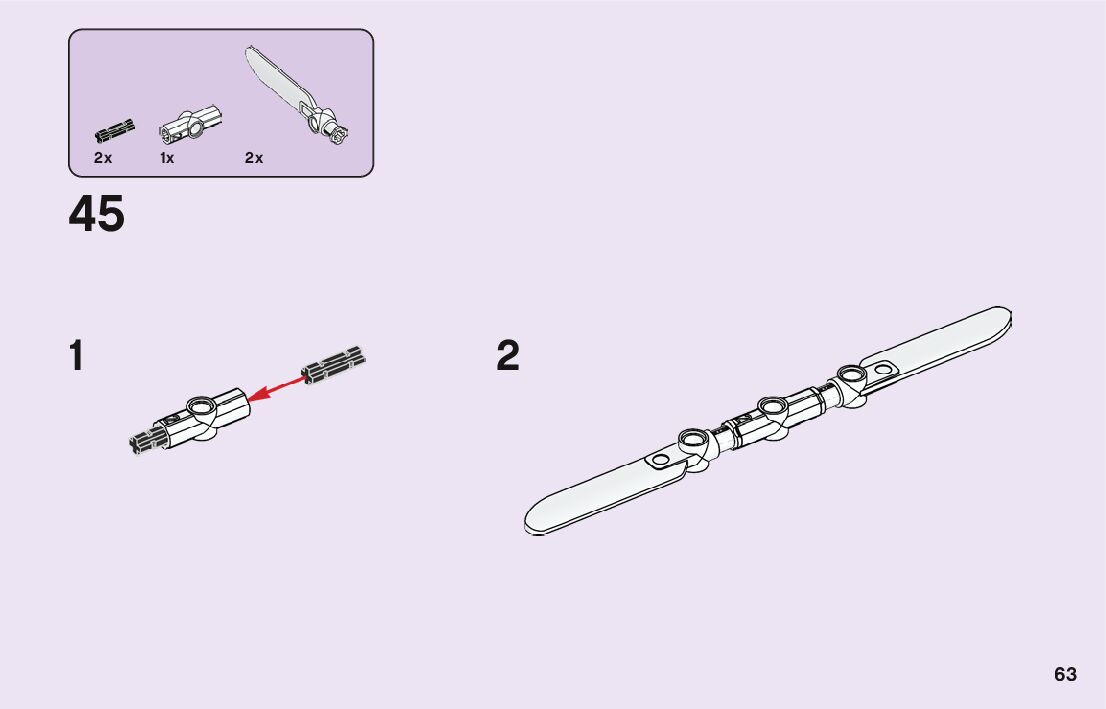 2x 1x 2x

45

1

2

63