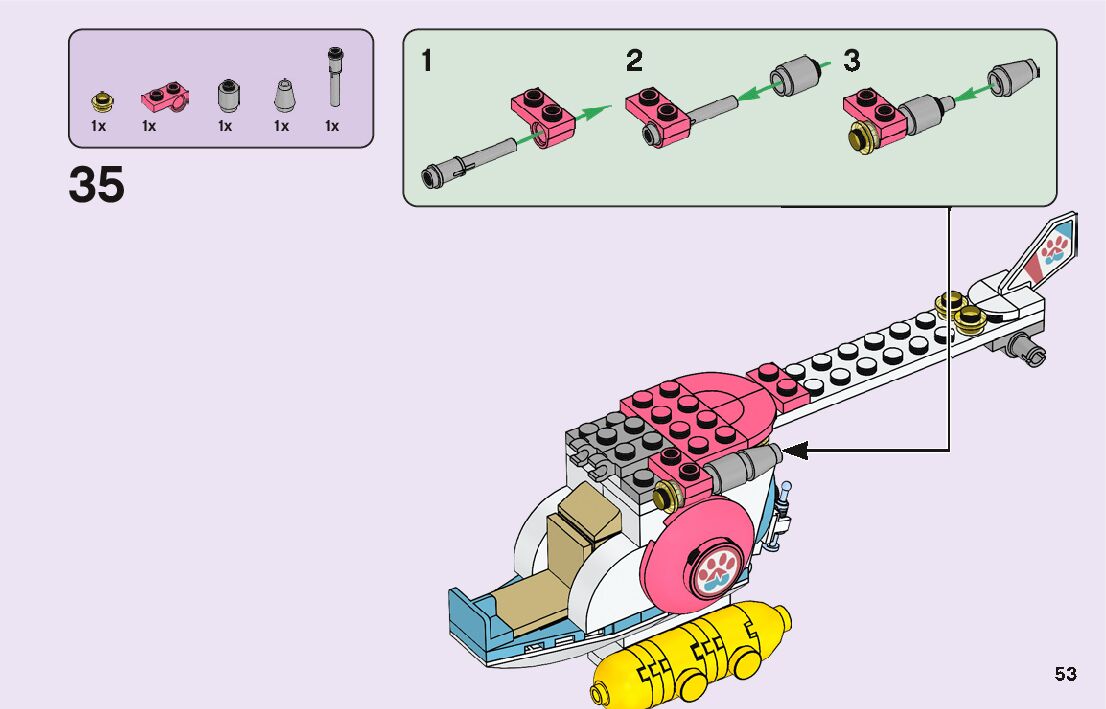 1x 1x 1x 1x 1x

35

1

2

3

53