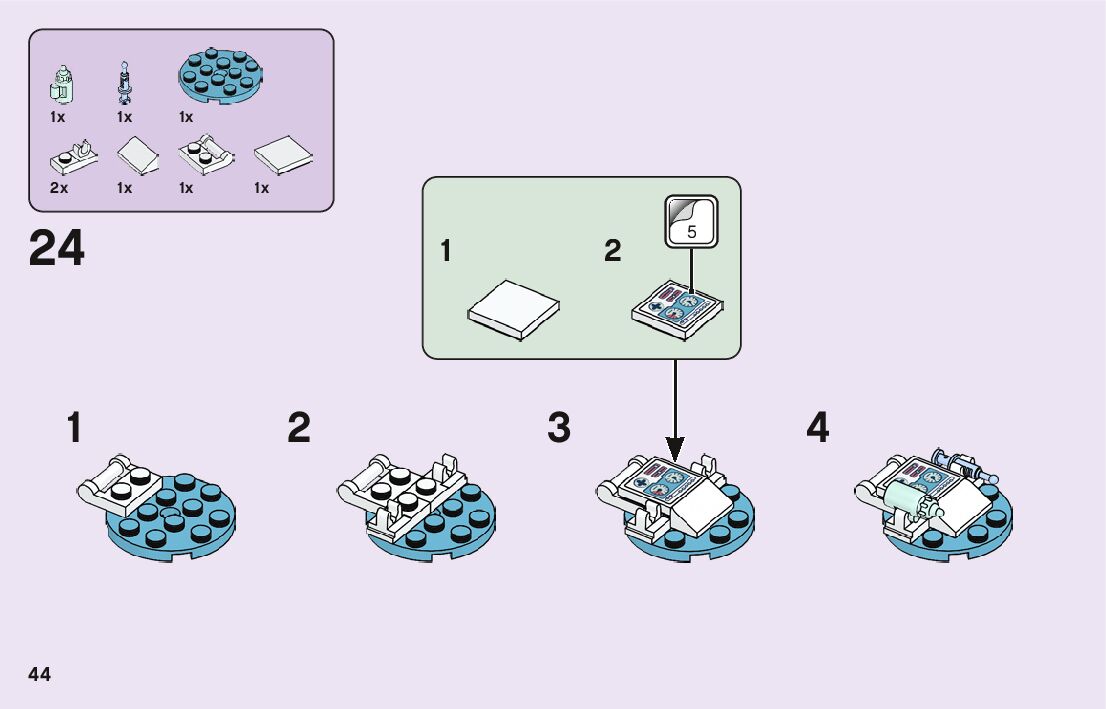 1x 1x 1x
2x 1x 1x 1x

24

1 2
5

1 2 3 4

44