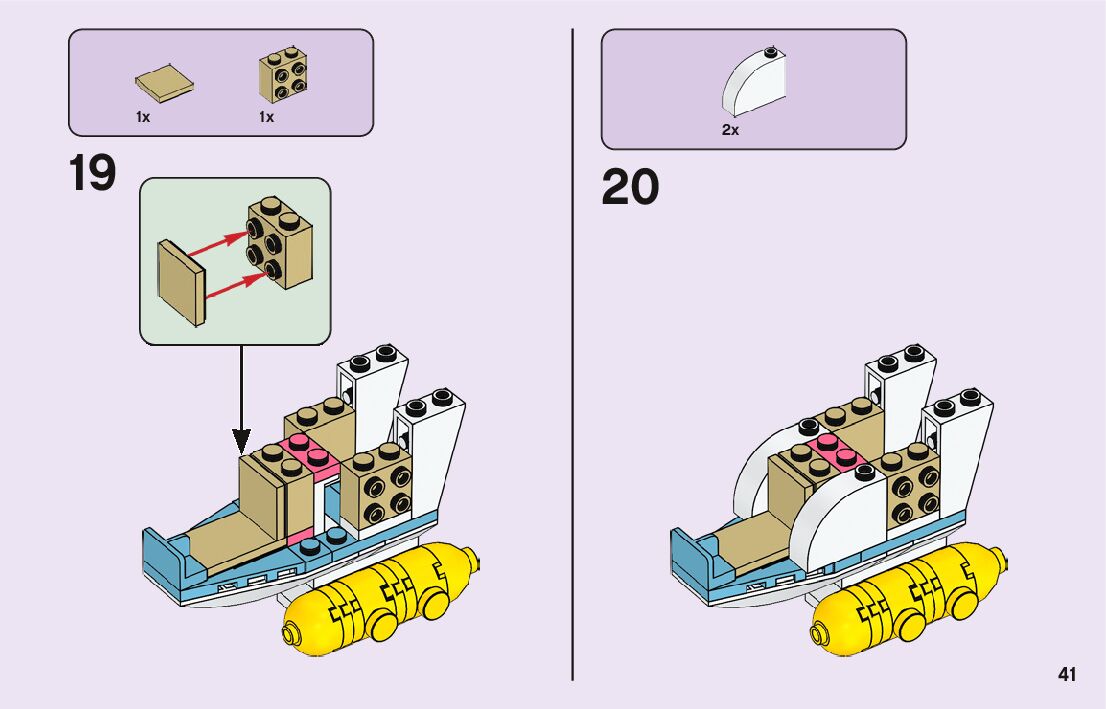 1x 1x

19

2x

20

41