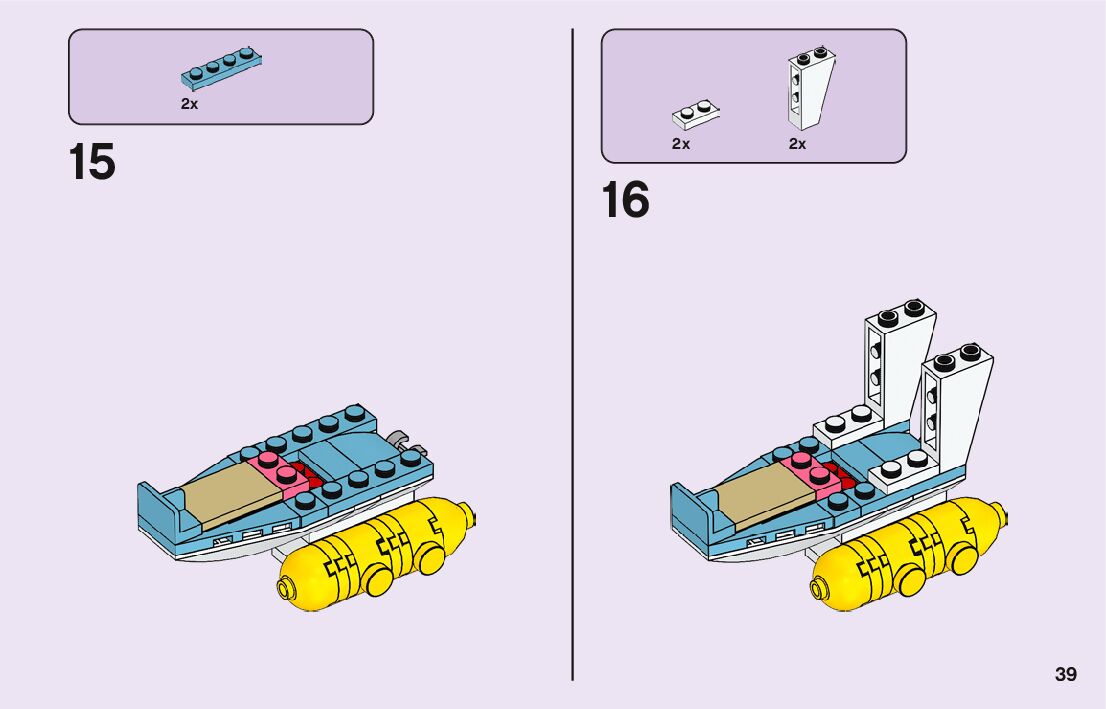 2x

15

2x 2x

16

39