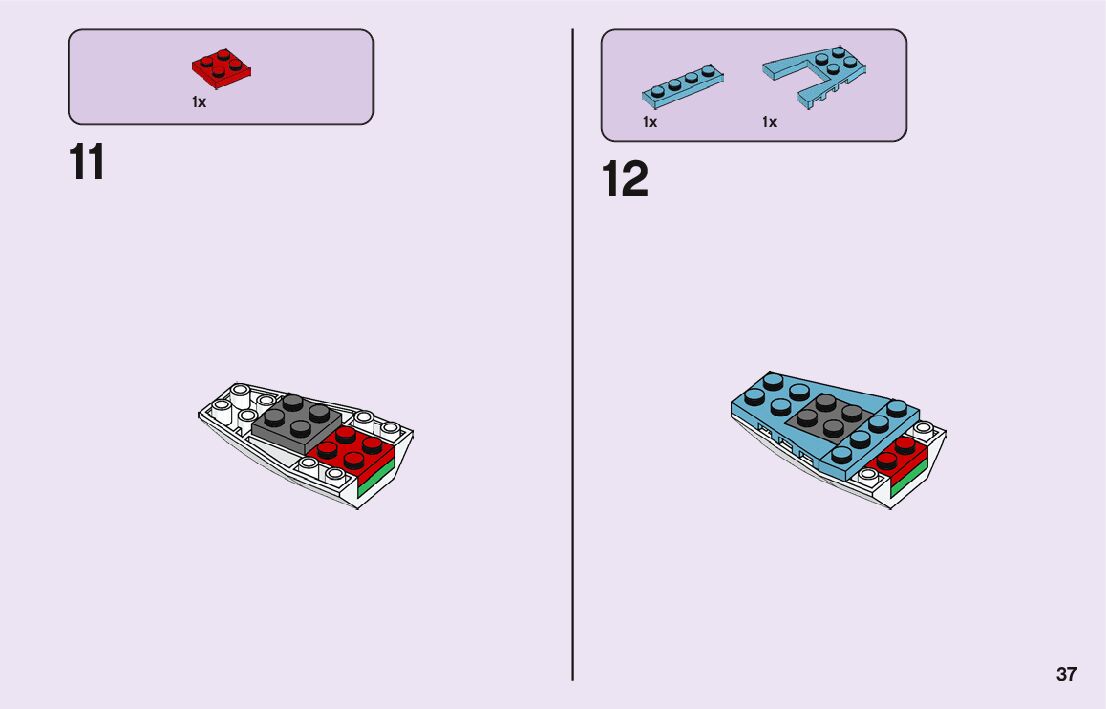 1x

11

1x

1x

12

37