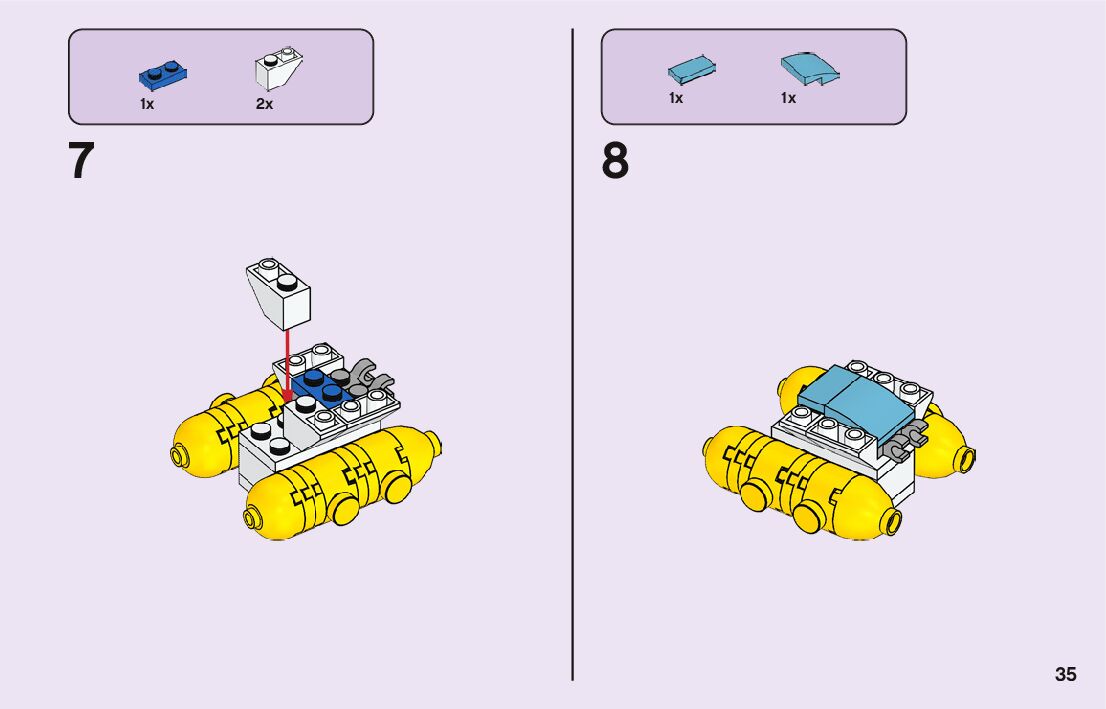 1x 2x

7

1x 1x

8

35