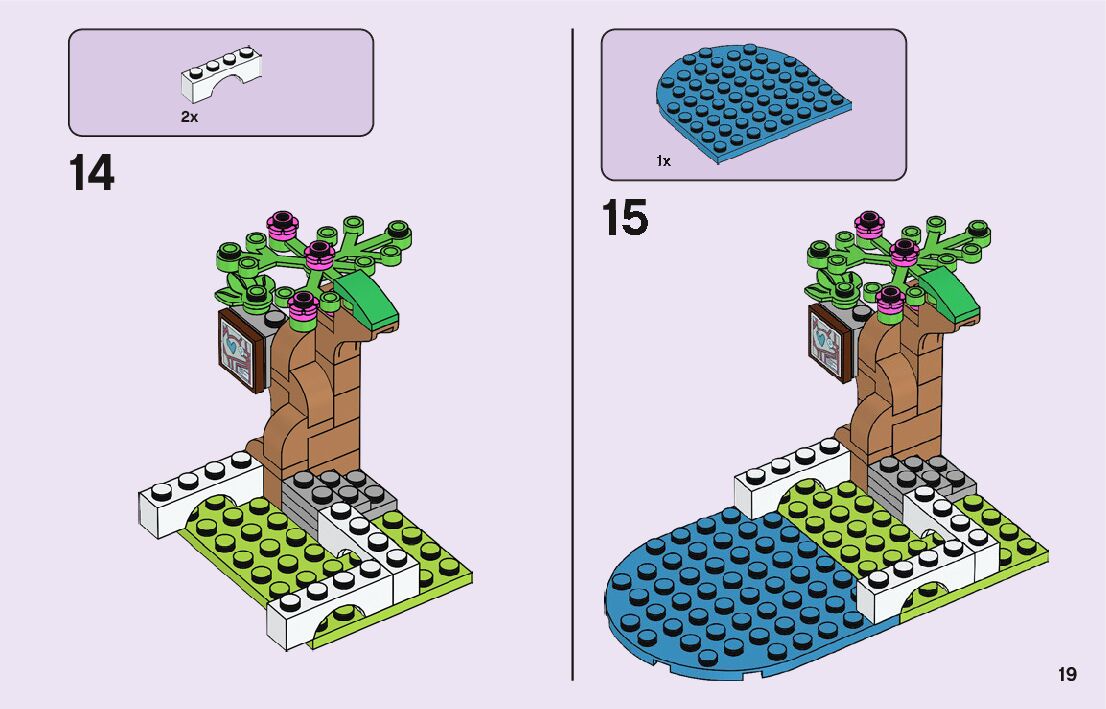 2x

14

1x

15

19