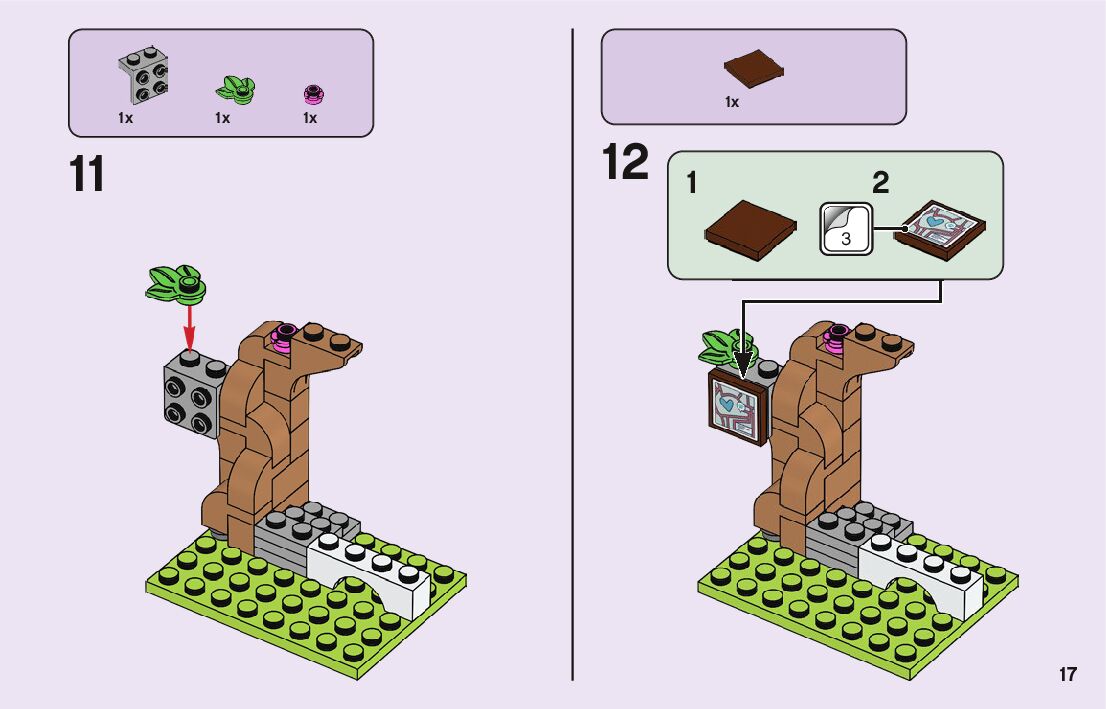 1x
1x
1x

11

1x

12

1
2
3

17