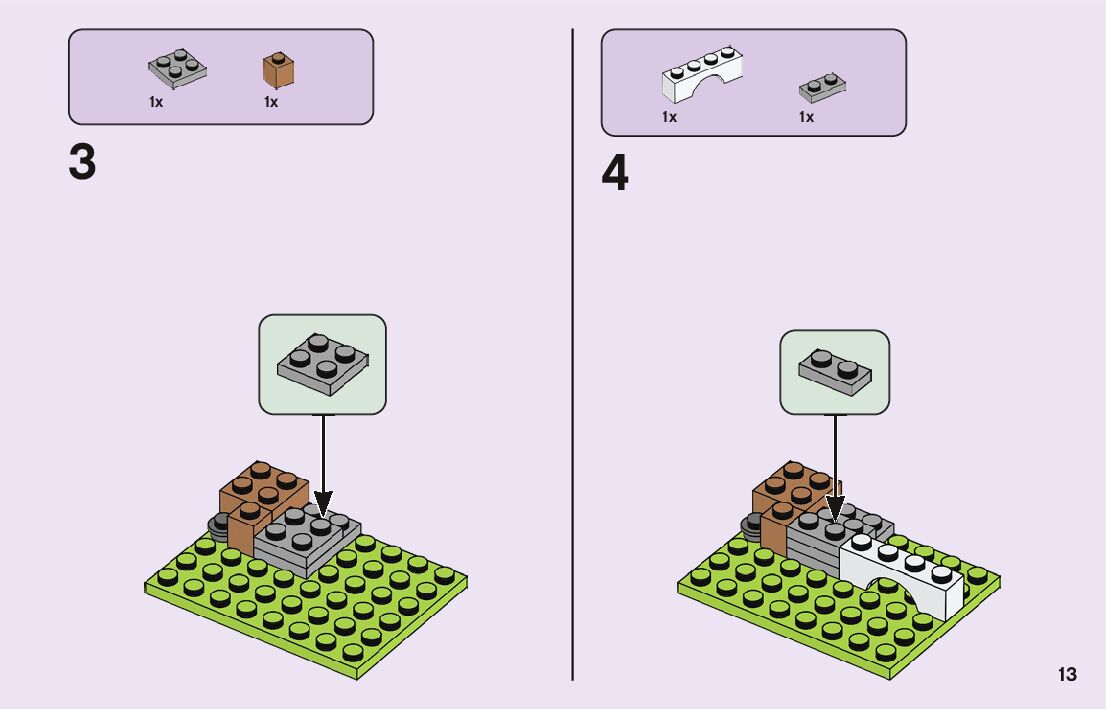 1x 1x

3

1x 1x

4

13