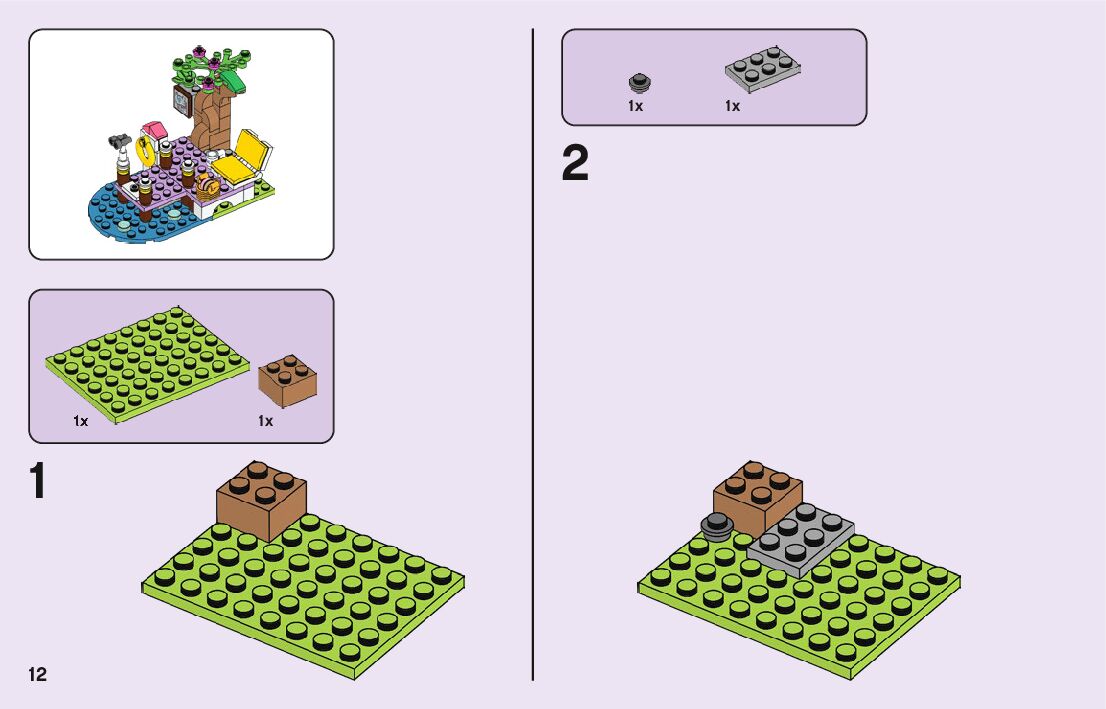 1x 1x

1

12

1x 1x

2