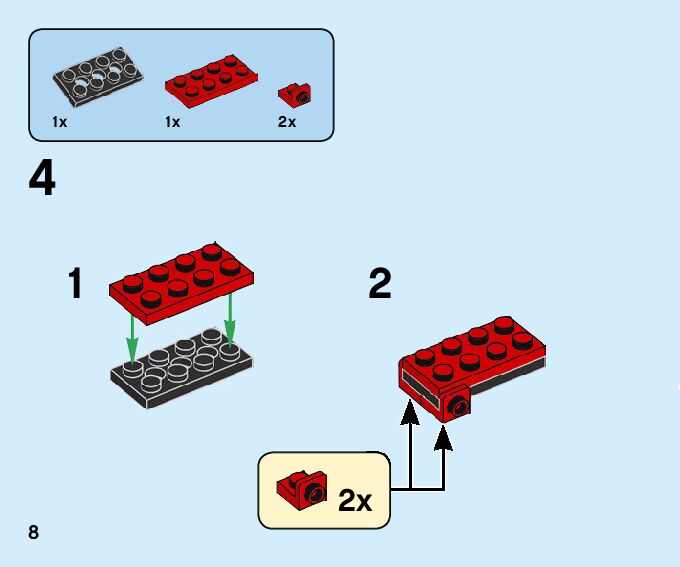 1x
1x
2x

4

1

2

2x

8