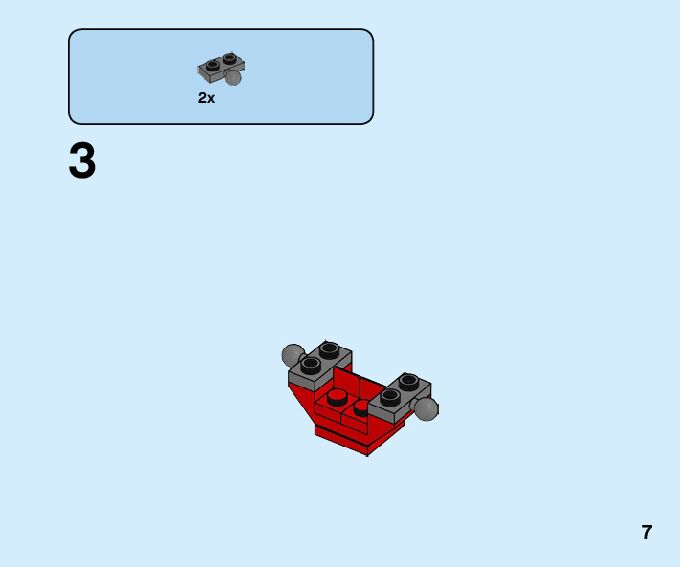 2x

3

7