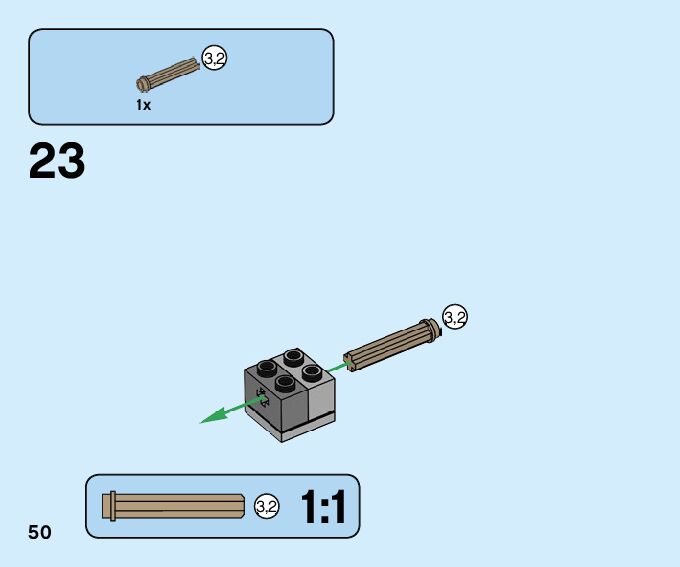 3,2
1x

23

3,2

3,2
1:1

50