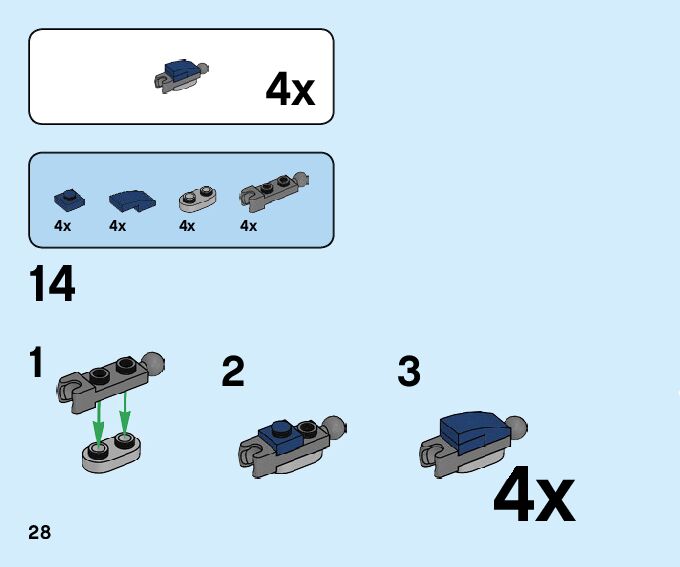 4x

4x
4x
4x
4x

14

1

2

3

4x

28