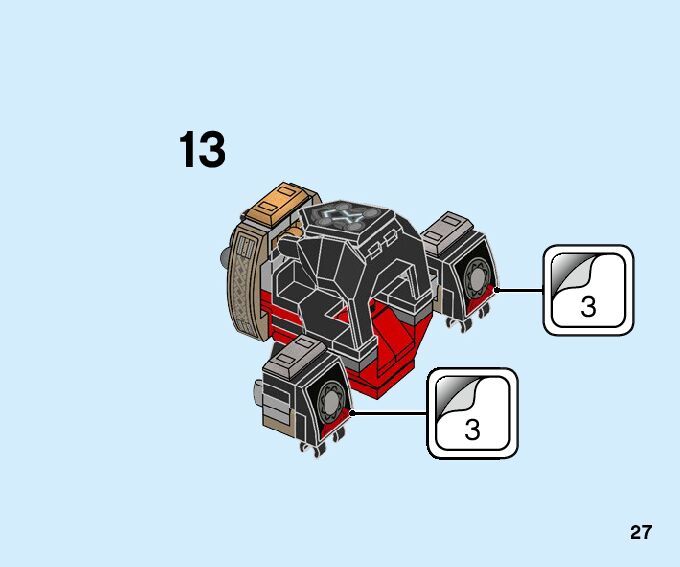 13

3

3

27