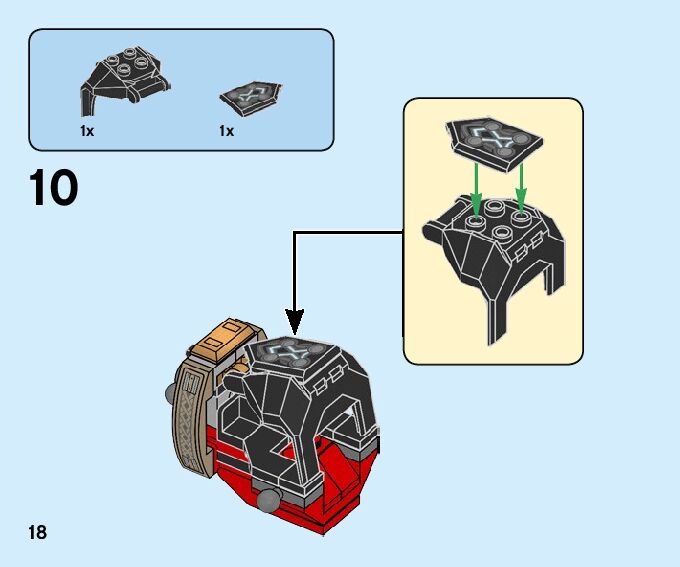 1x

1x

10

18