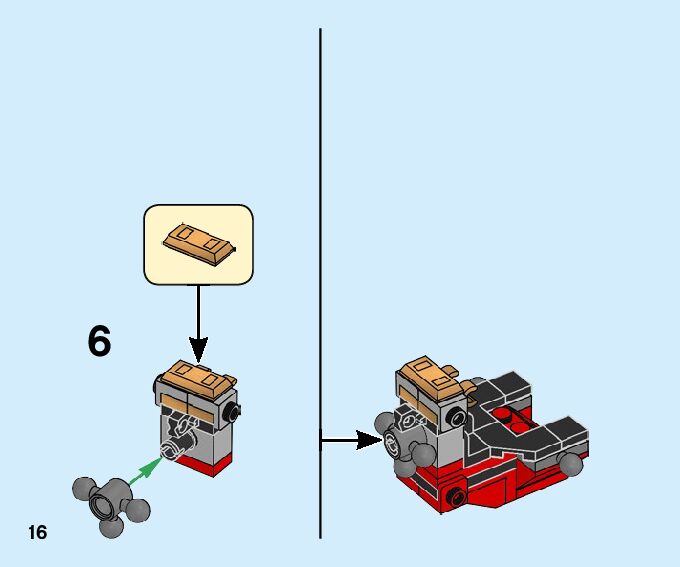 6

16