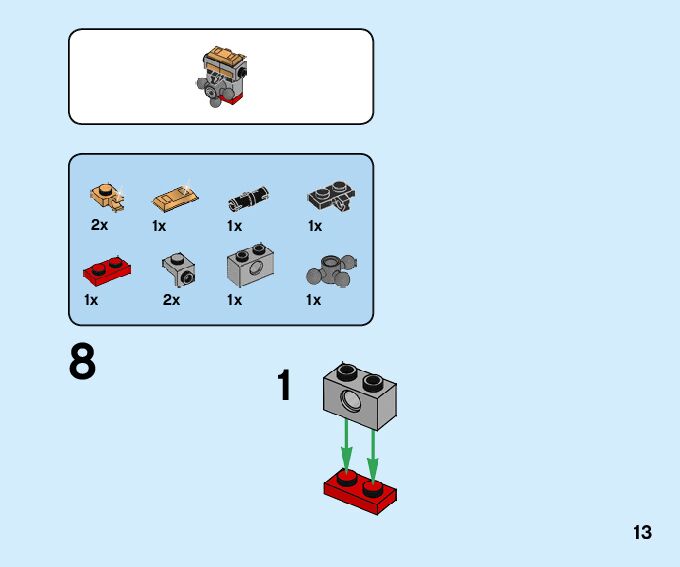 2x 1x 1x 1x

1x 2x 1x 1x

8

1

13