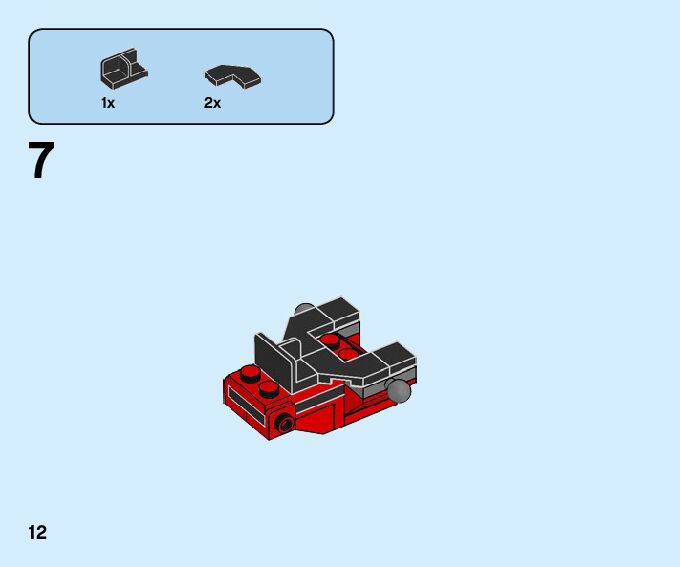 1x

2x

7

12