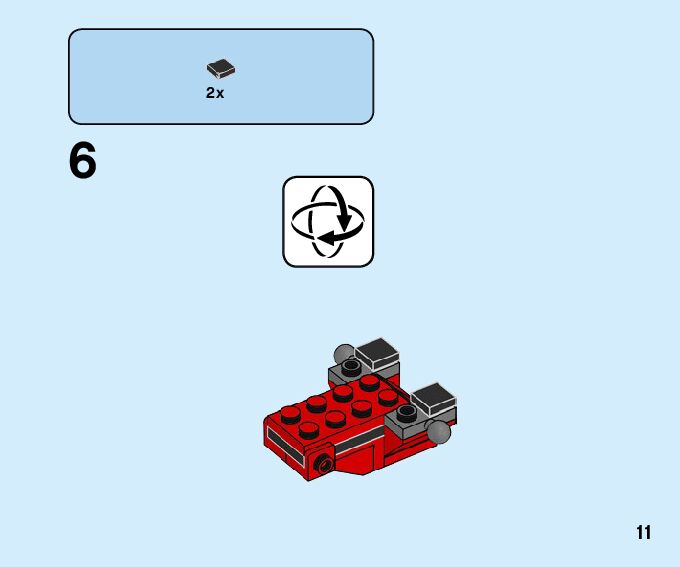 2x

6

11