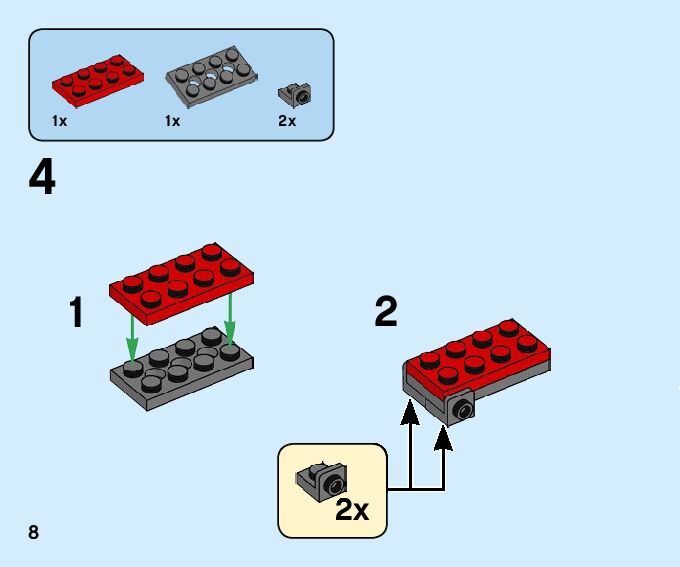 1x 1x 2x

4

1

2

2x

8