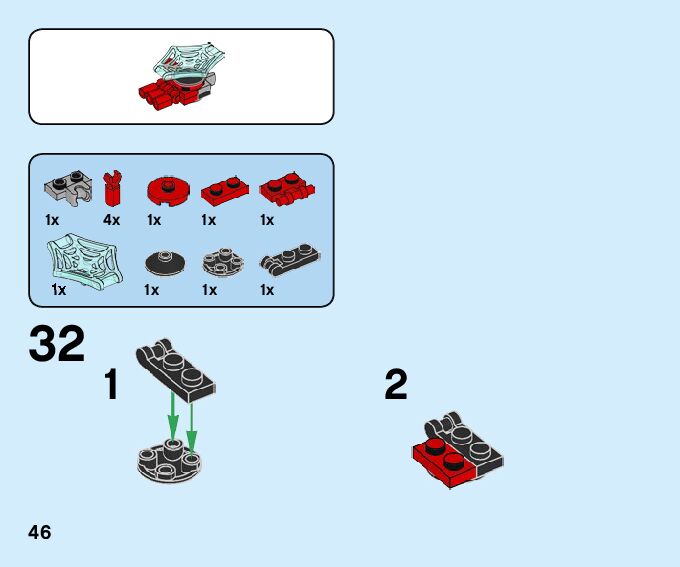 1x 4x 1x 1x 1x

1x 1x 1x 1x

32

1

2

46