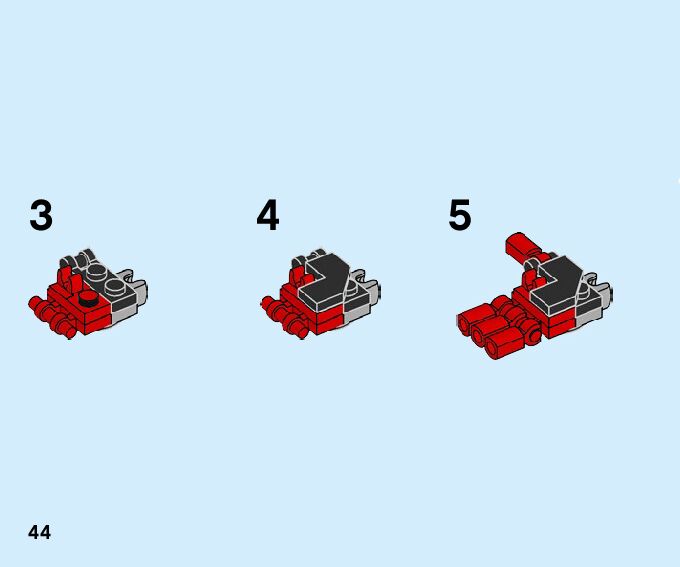 3

4

5

44