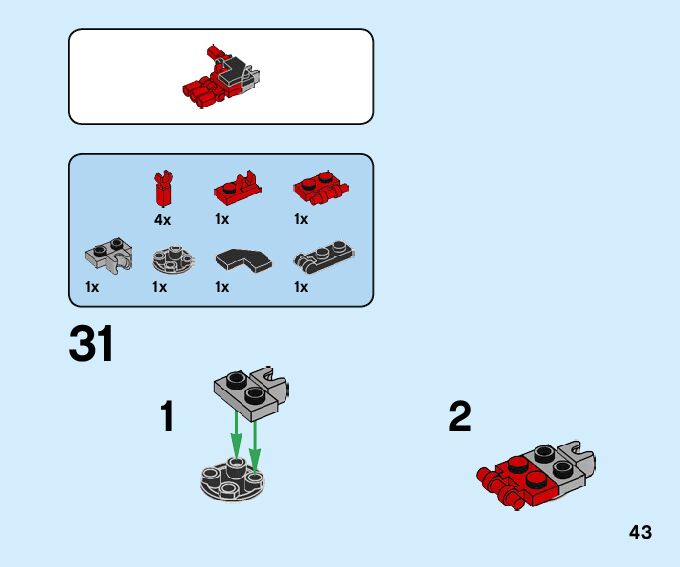 4x 1x 1x

1x 1x 1x 1x

31

1

2

43