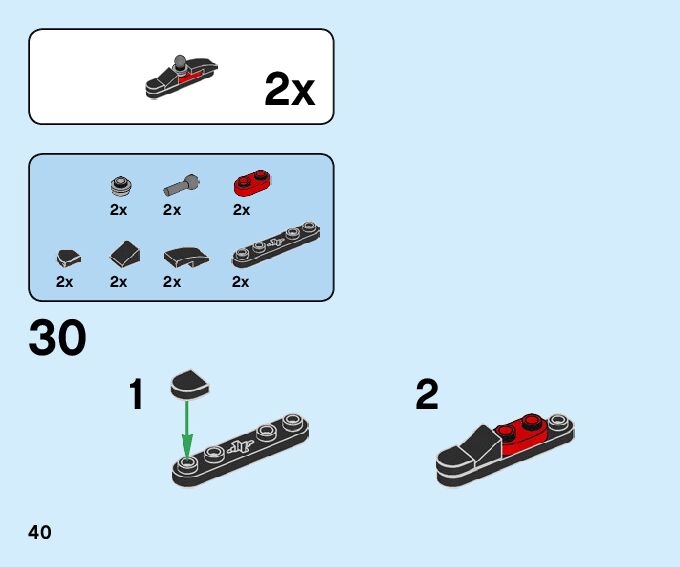 2x

2x 2x 2x

2x 2x 2x 2x

30

1

2

40