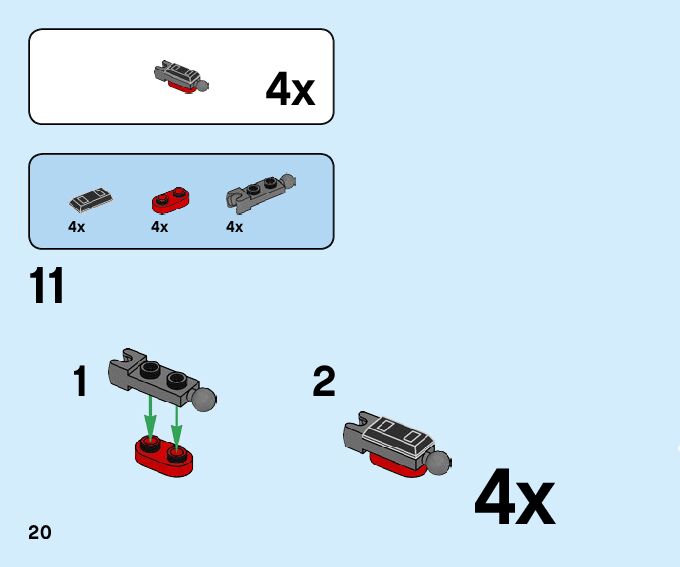 4x

4x
4x
4x

11

1

2

4x

20