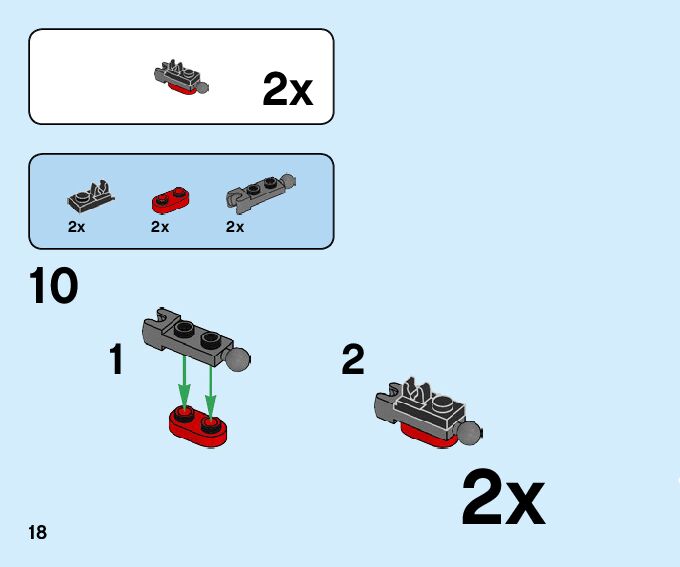 2x

2x
2x
2x

10

1

2

2x

18