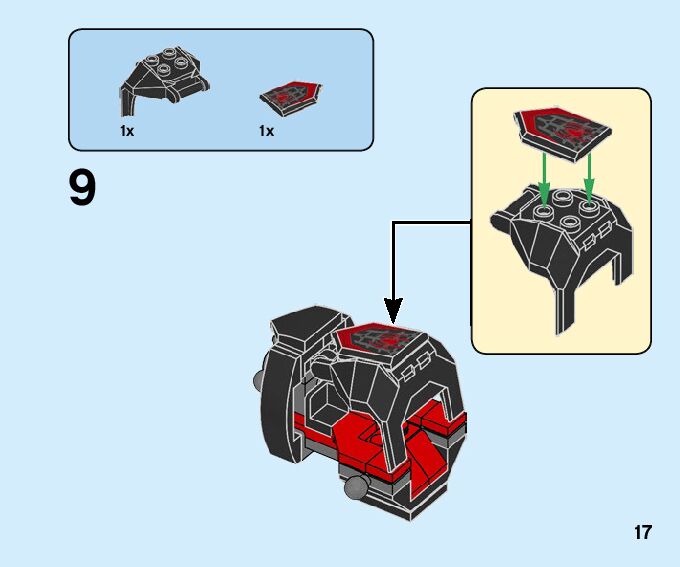 1x

1x

9

17