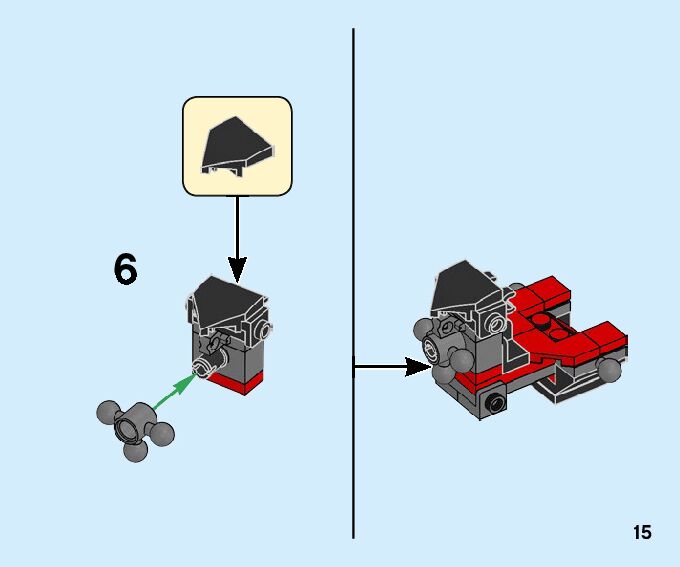 6

15