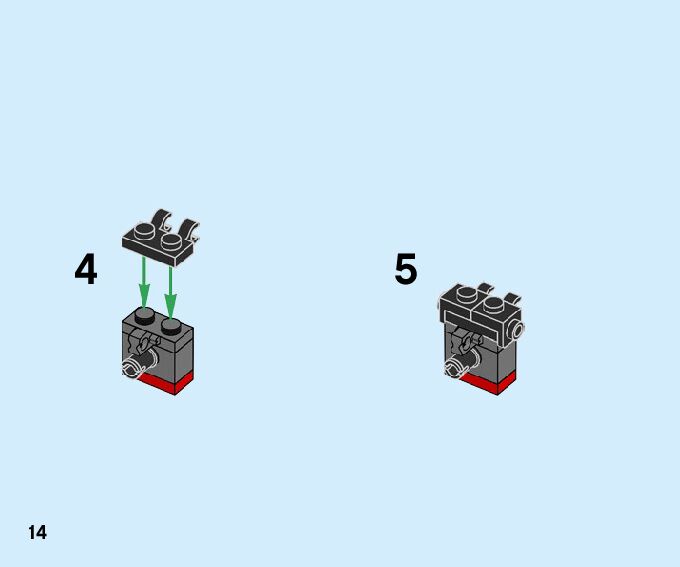 4

5

14