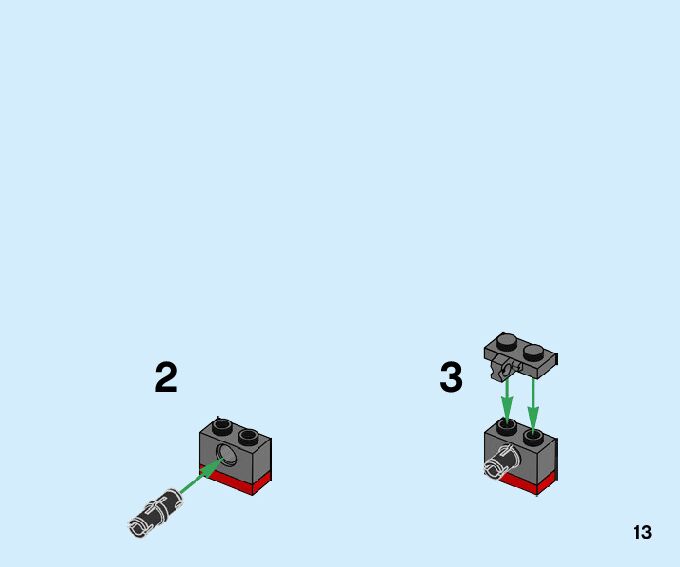 2

3

13