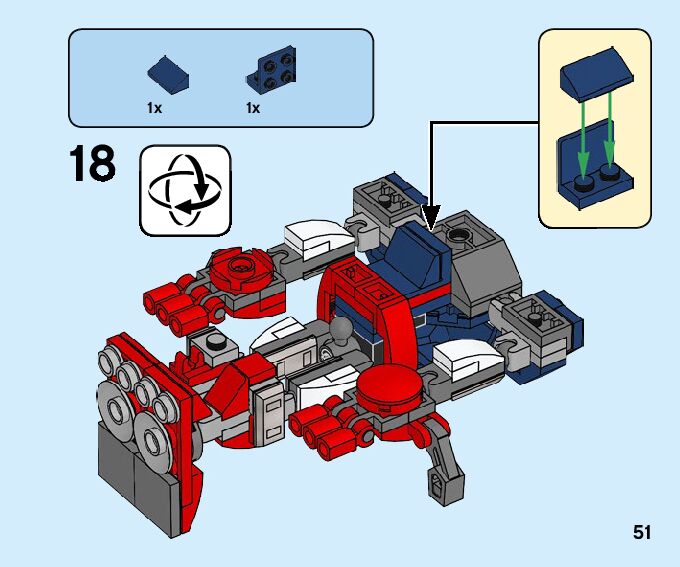 1x 1x

18

51