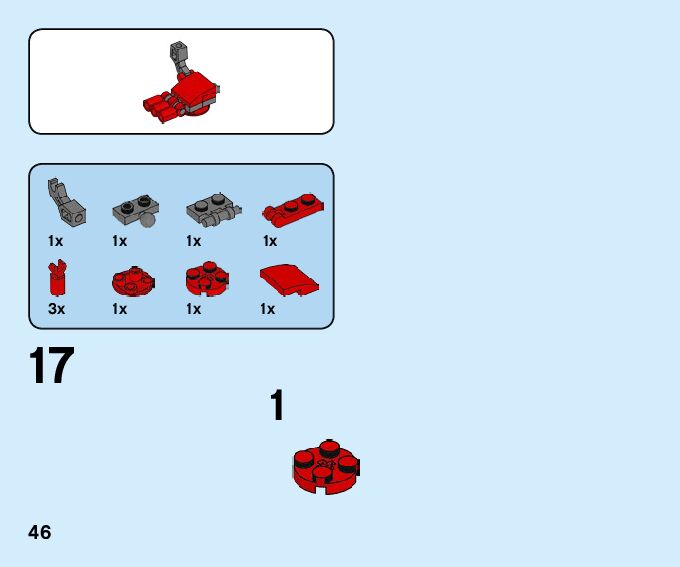 1x 1x 1x 1x

3x 1x 1x 1x

17

1

46