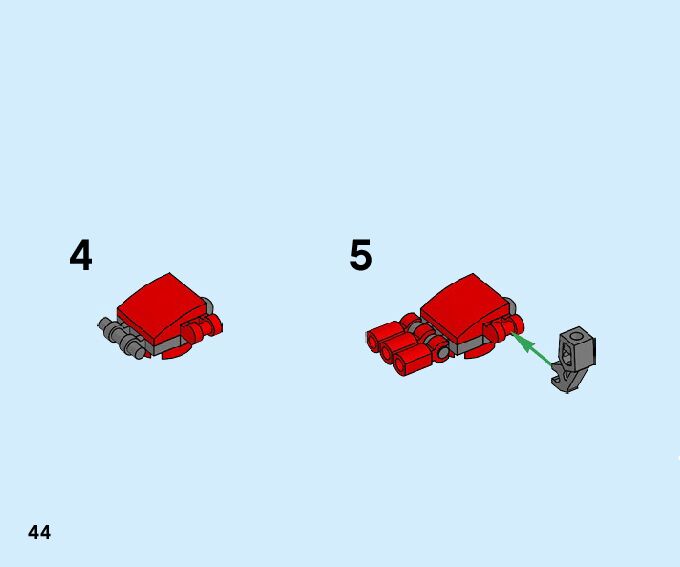 4

5

44