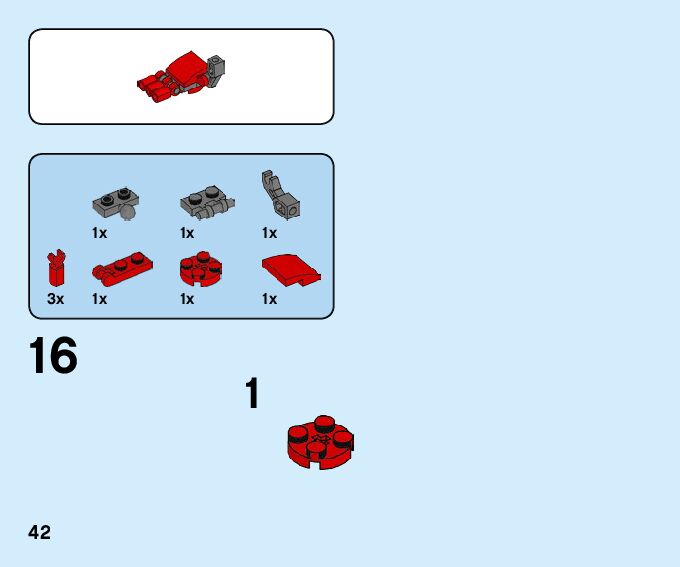 1x
1x
1x
3x
1x
1x
1x

16

1

42