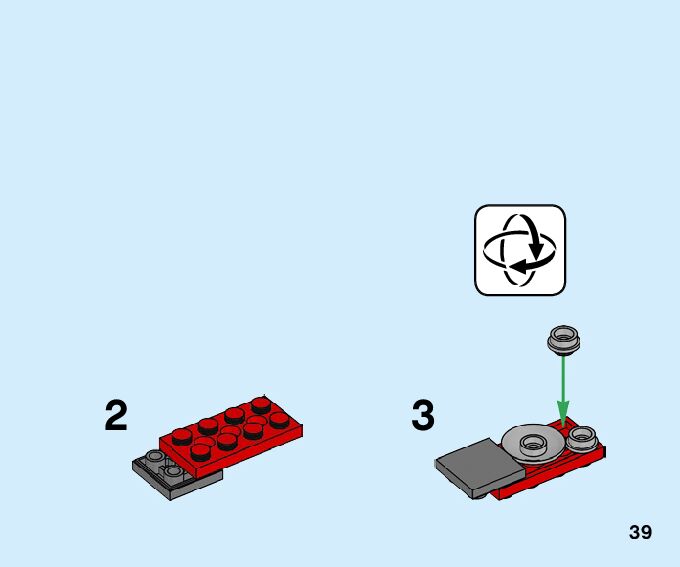 2

3

39