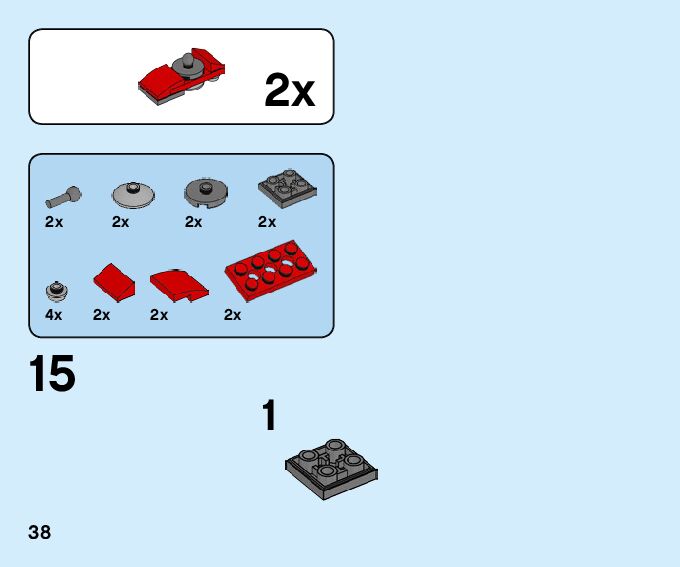 2x

2x 2x 2x 2x

4x 2x 2x 2x

15

1

38