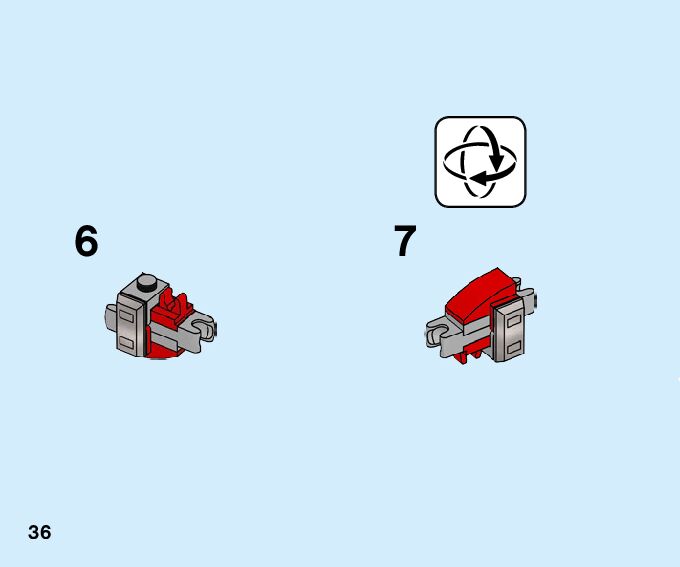 6

7

36