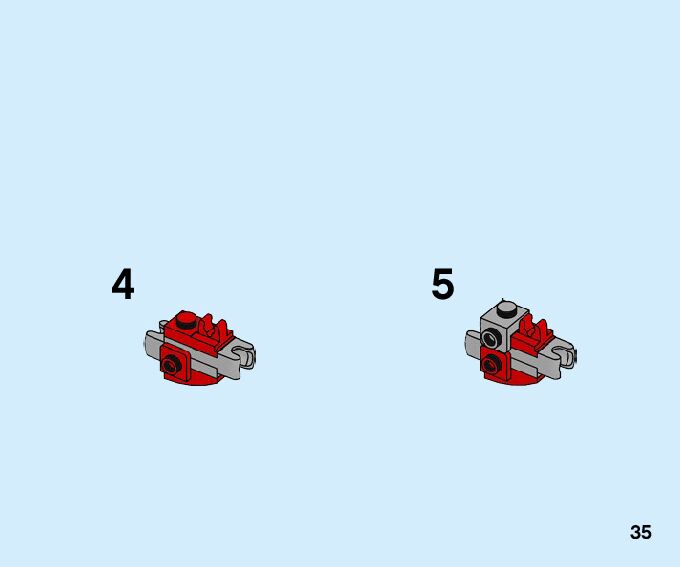 4

5

35