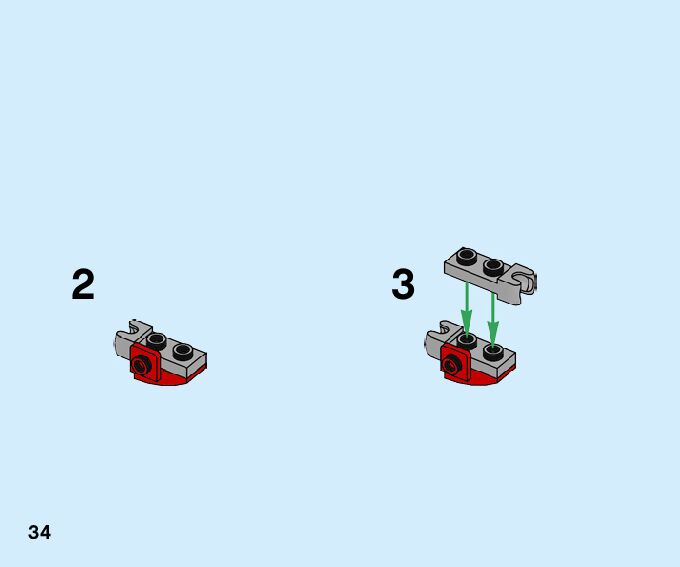 2

3

34