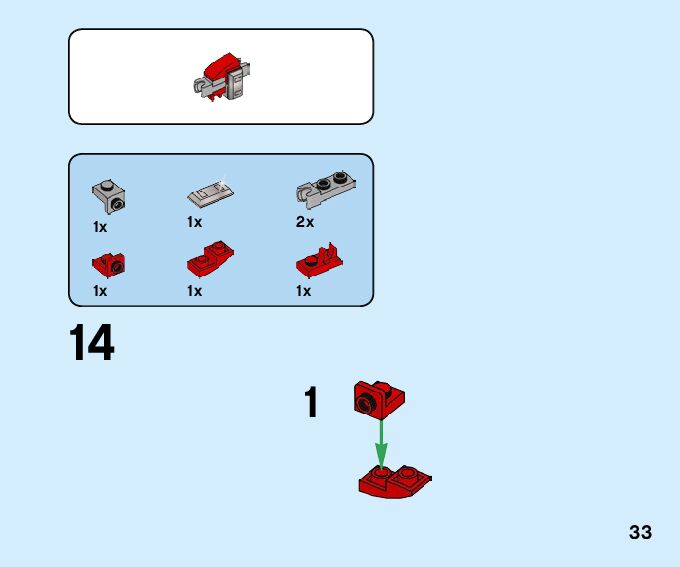 1x 1x 2x

1x 1x 1x

14

1

33