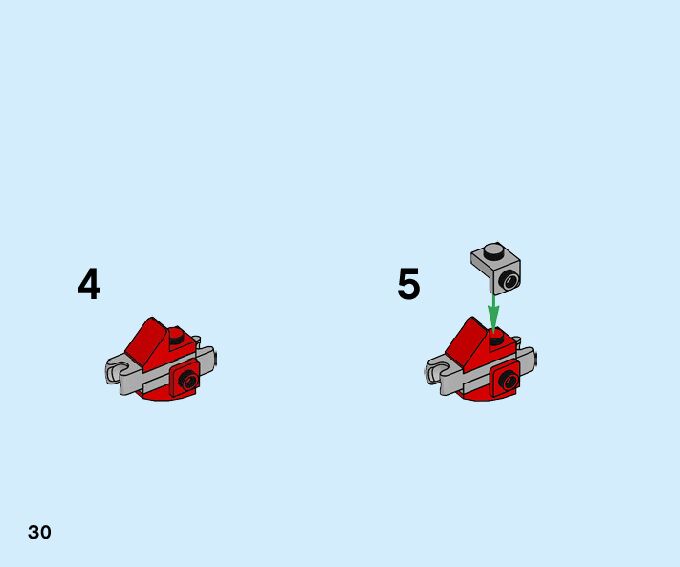 4

5

30