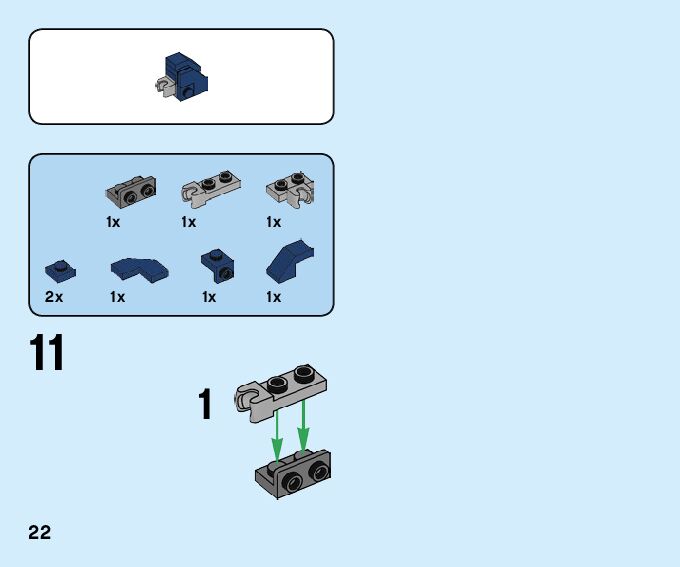 1x 1x 1x

2x 1x 1x 1x

11

1

22