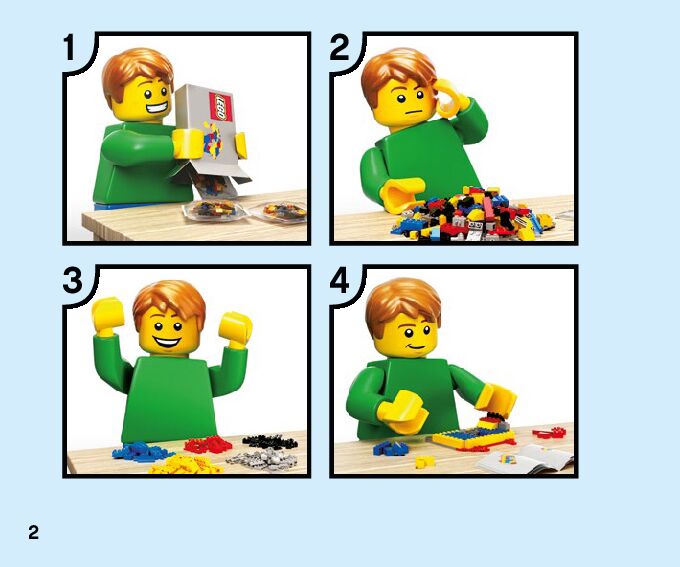 1

LEGO

2

3

4

2