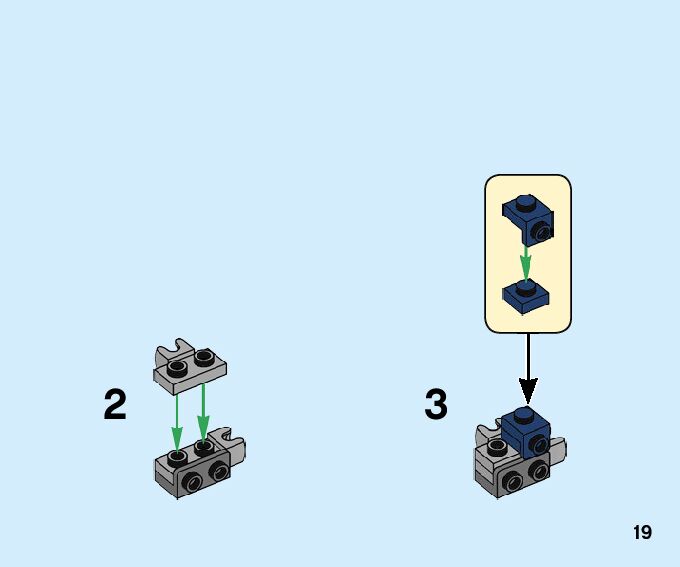 2

3

19