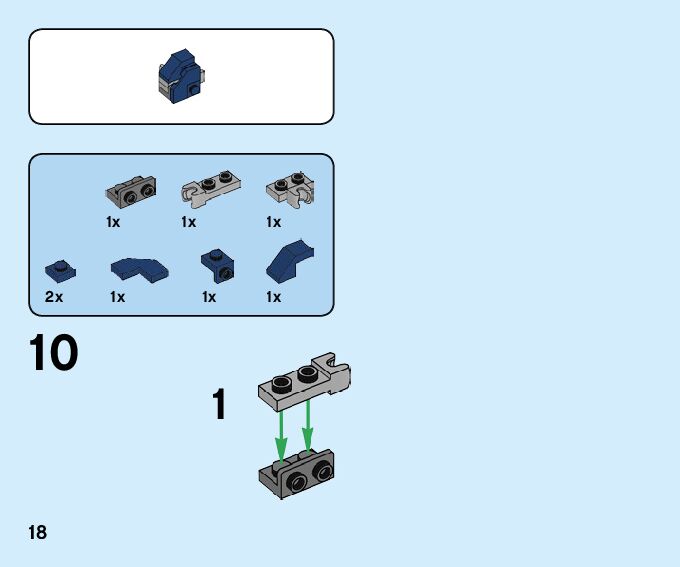 1x 1x 1x

2x 1x 1x 1x

10

1

18