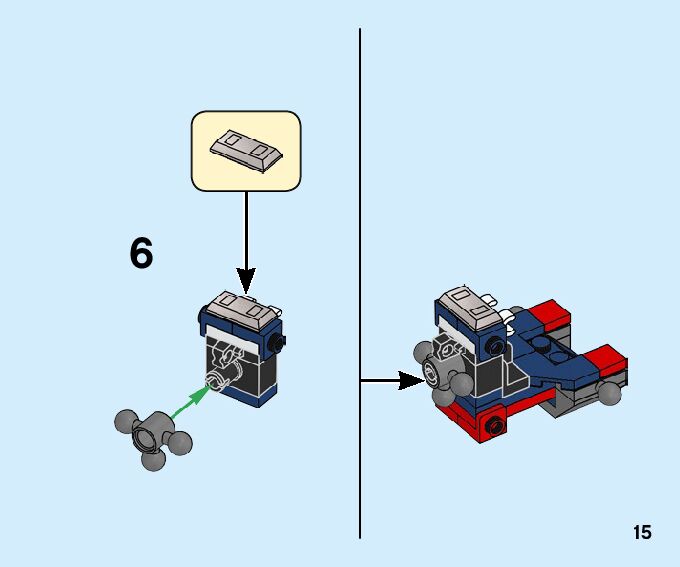 6

15