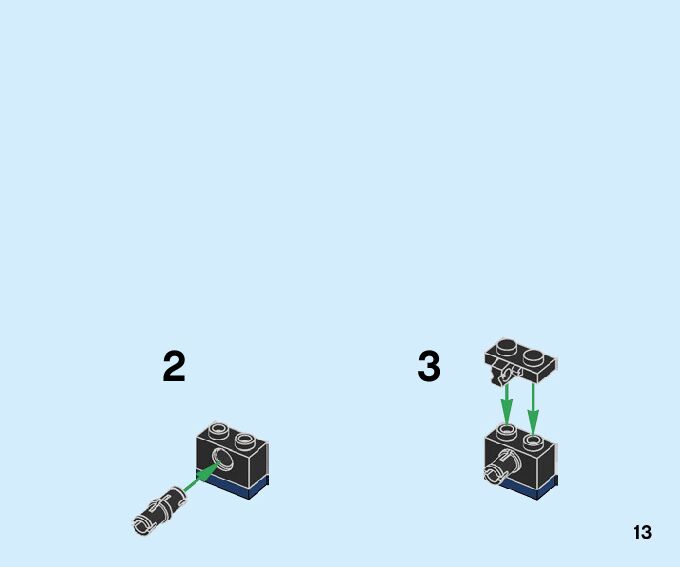 2

3

13