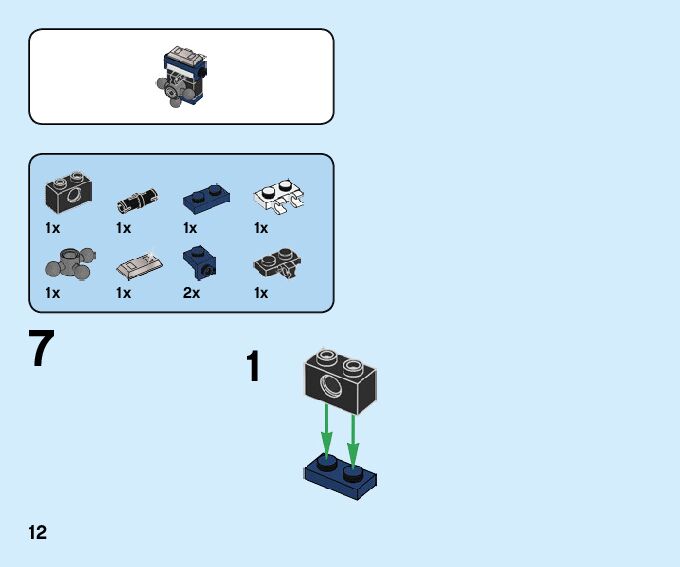 1x 1x 1x 1x

1x 1x 2x 1x

7

1

12